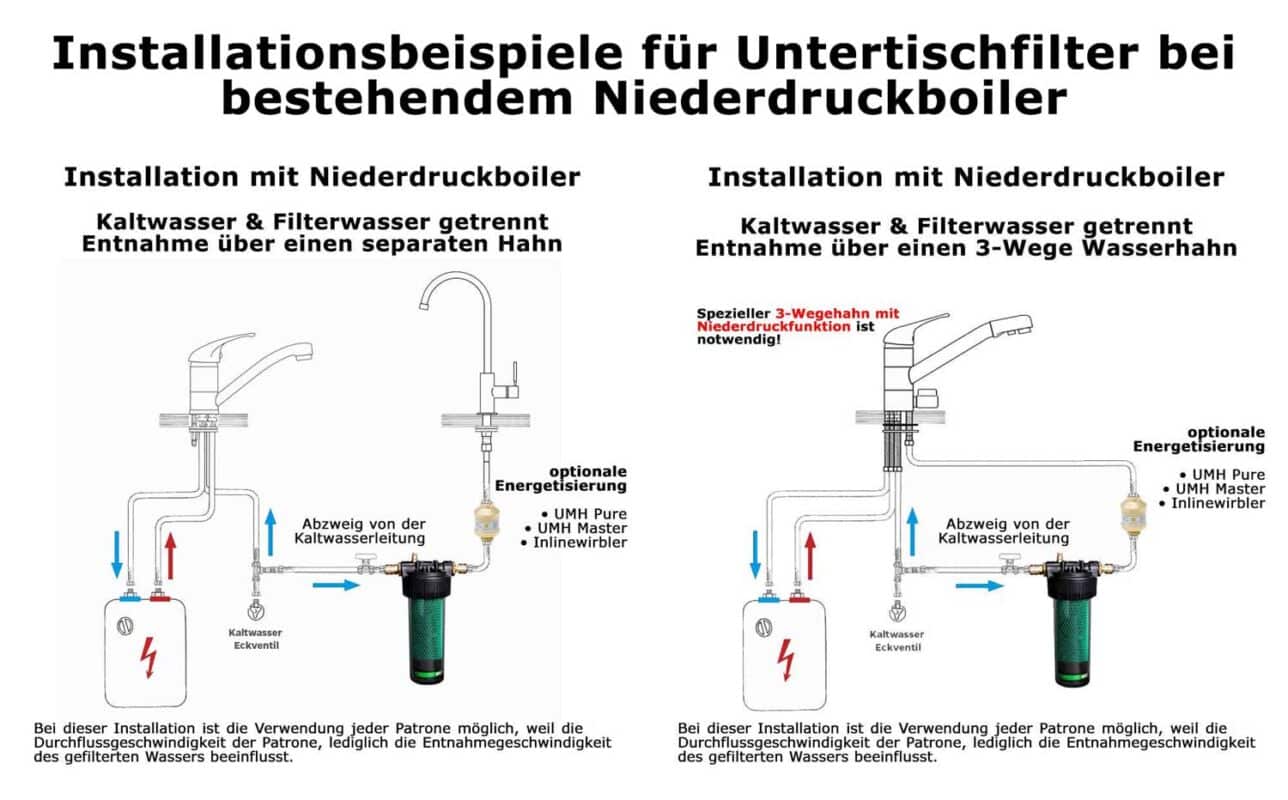 Installationsbeispiele für Untertischfilter bei bestehendem Niederdruckboiler

Installation mit Niederdruckboiler

Kaltwasser & Filterwasser getrennt
Entnahme über einen separaten Hahn

optionale Energetisierung

• UMH Pure
• UMH Master
• Inlinewirbler

Abzweig von der Kaltwasserleitung

Kaltwasser Eckventil

Bei dieser Installation ist die Verwendung jeder Patrone möglich, weil die Durchflussgeschwindigkeit der Patrone, lediglich die Entnahmegeschwindigkeit des gefilterten Wassers beeinflusst.

Installation mit Niederdruckboiler

Kaltwasser & Filterwasser getrennt
Entnahme über einen 3-Wege Wasserhahn

Spezieller 3-Wegehahn mit Niederdruckfunktion ist notwendig!

optionale Energetisierung

• UMH Pure
• UMH Master
• Inlinewirbler

Abzweig von der Kaltwasserleitung

Kaltwasser Eckventil

Bei dieser Installation ist die Verwendung jeder Patrone möglich, weil die Durchflussgeschwindigkeit der Patrone, lediglich die Entnahmegeschwindigkeit des gefilterten Wassers beeinflusst.