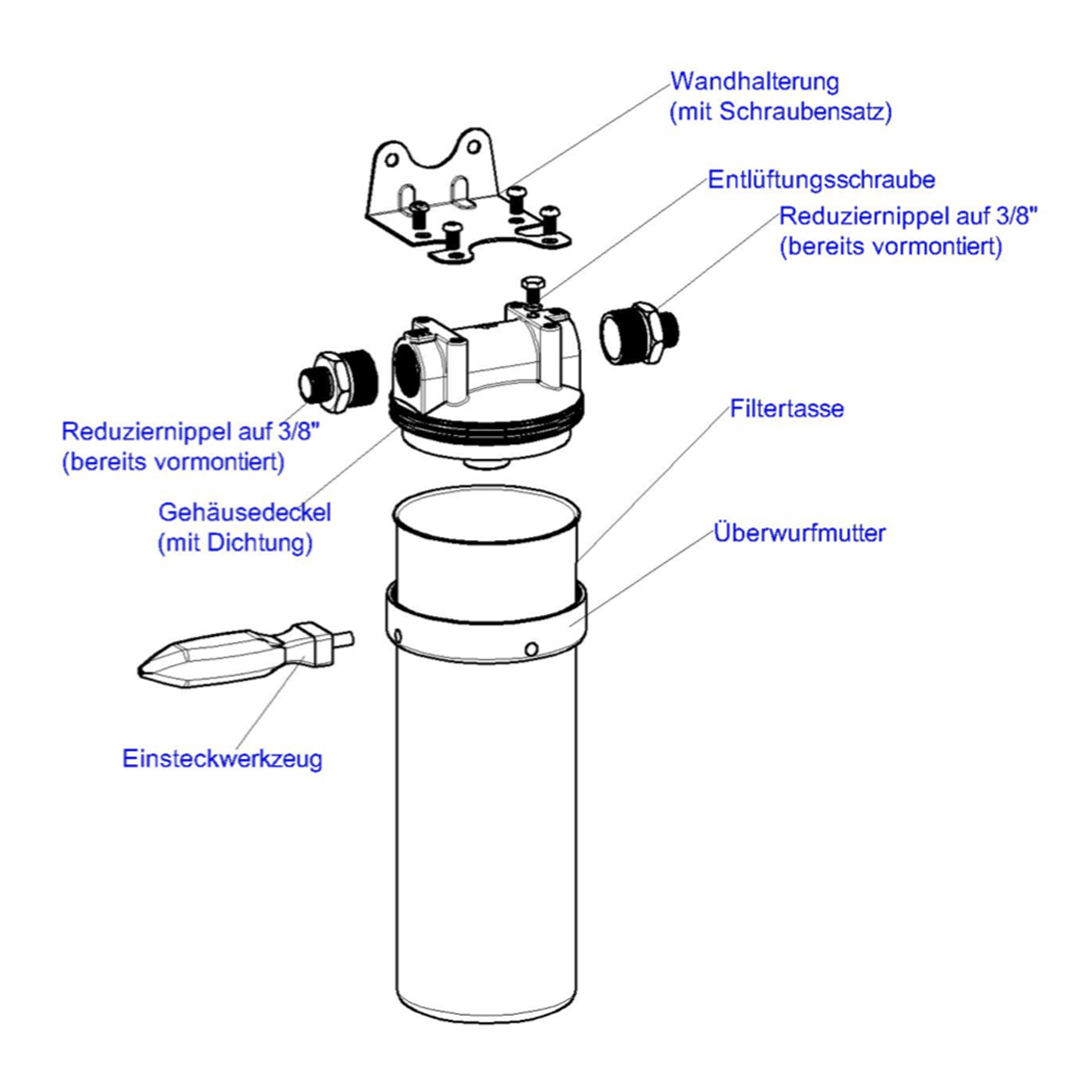 Wandhalterung
(mit Schraubensatz)

Entlüftungsschraube

Reduziernippel auf 3/8"
(bereits vormontiert)

Reduziernippel auf 3/8"
(bereits vormontiert)

Filtertasse

Gehäusedeckel
(mit Dichtung)

Überwurfmutter

Einsteckwerkzeug