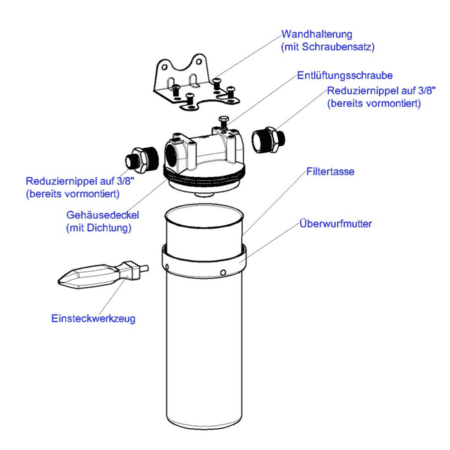 Wandhalterung
(mit Schraubensatz)

Entlüftungsschraube

Reduziernippel auf 3/8"
(bereits vormontiert)

Reduziernippel auf 3/8"
(bereits vormontiert)

Filtertasse

Gehäusedeckel
(mit Dichtung)

Überwurfmutter

Einsteckwerkzeug